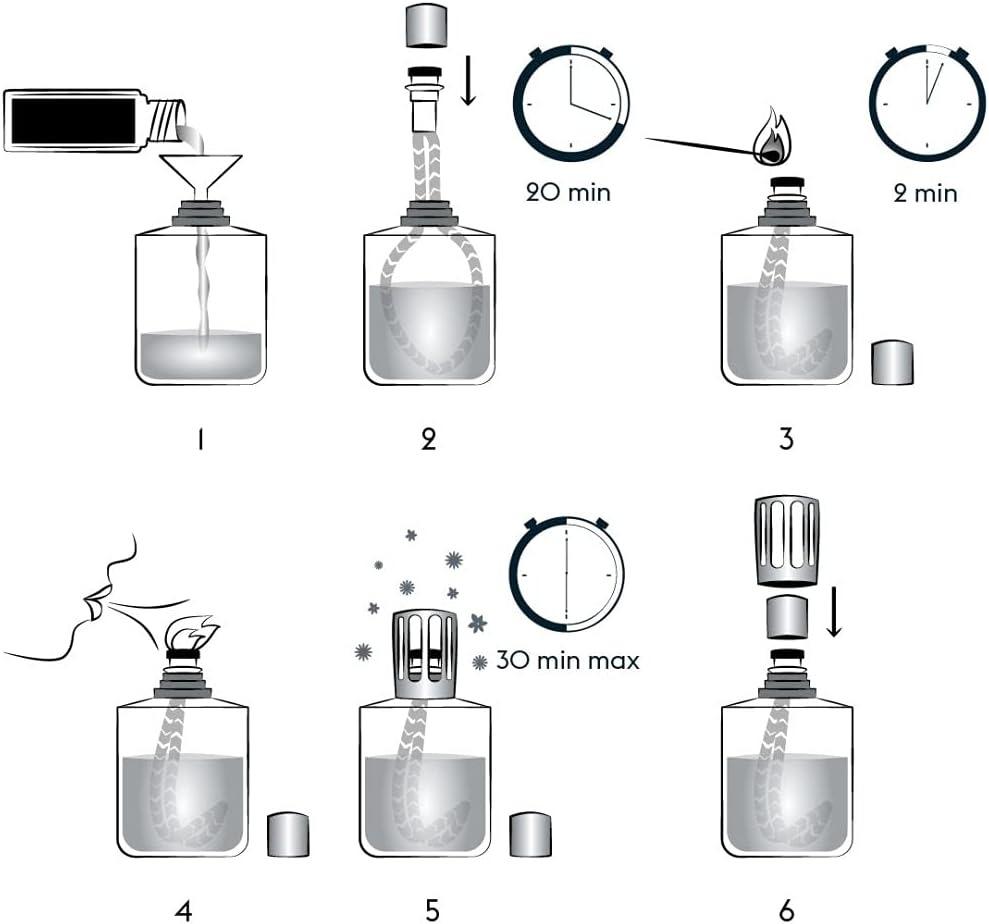 20 min

2 min

1

2

3

30 min max

4

5

6